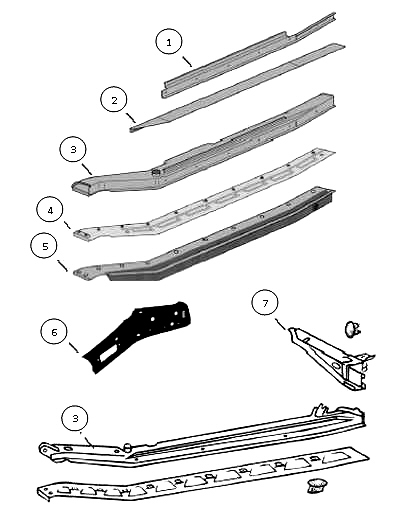 1

2

3

4

5

6

7

3