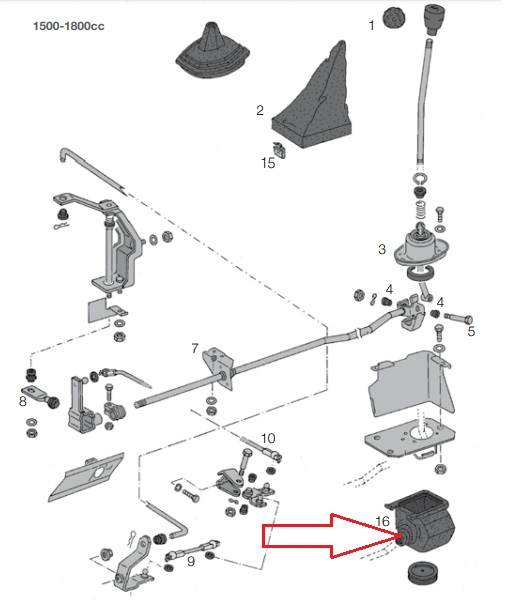 1500-1800cc

1

2

15

3

4

4

5

7

8

10

16

9