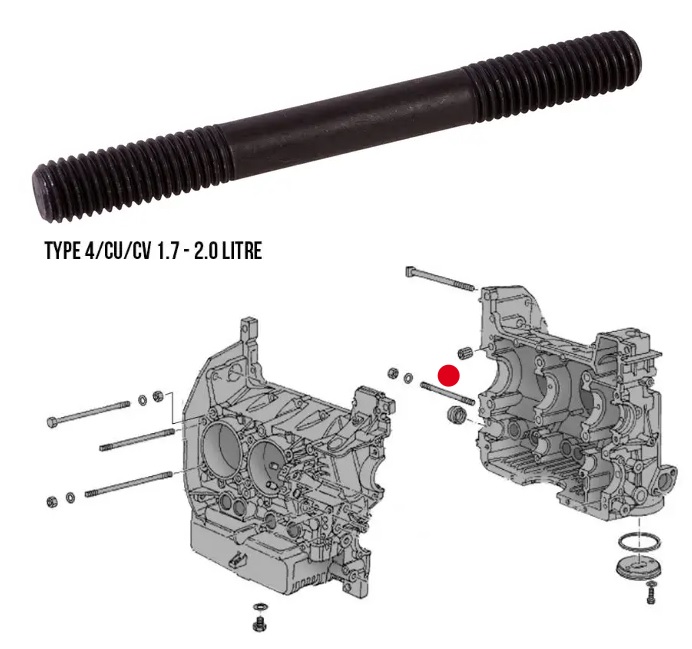 TYPE 4/CU/CV 1.7 - 2.0 LITRE